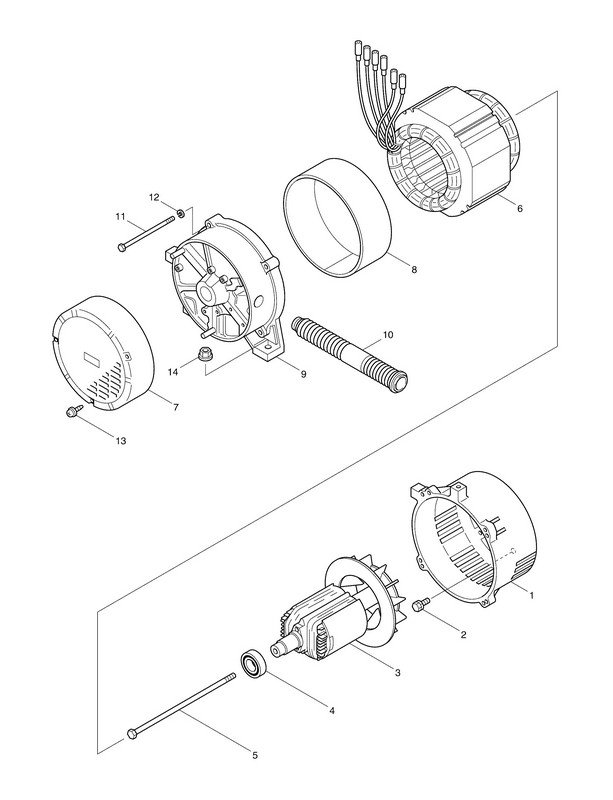 12
11
6
8
10
14
9
7
13
1
2
3
4
5