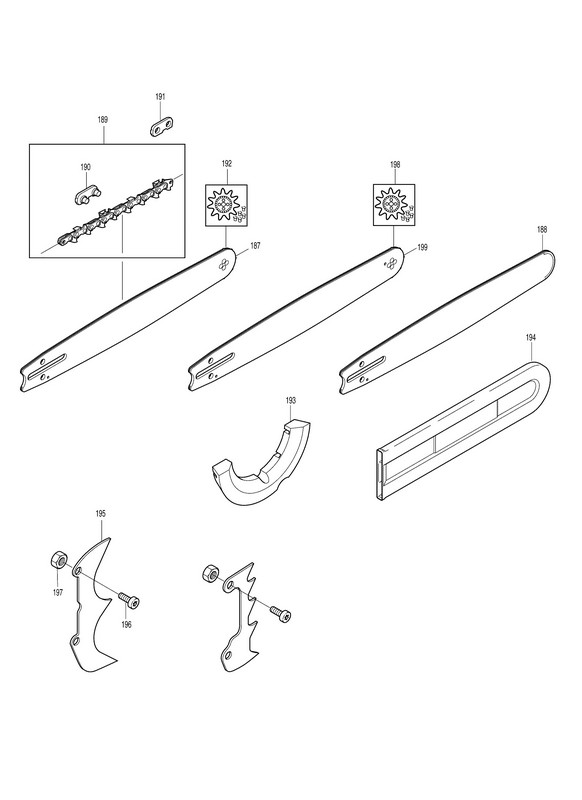 191
189
190
192
198
187
199
188
194
193
195
197
196